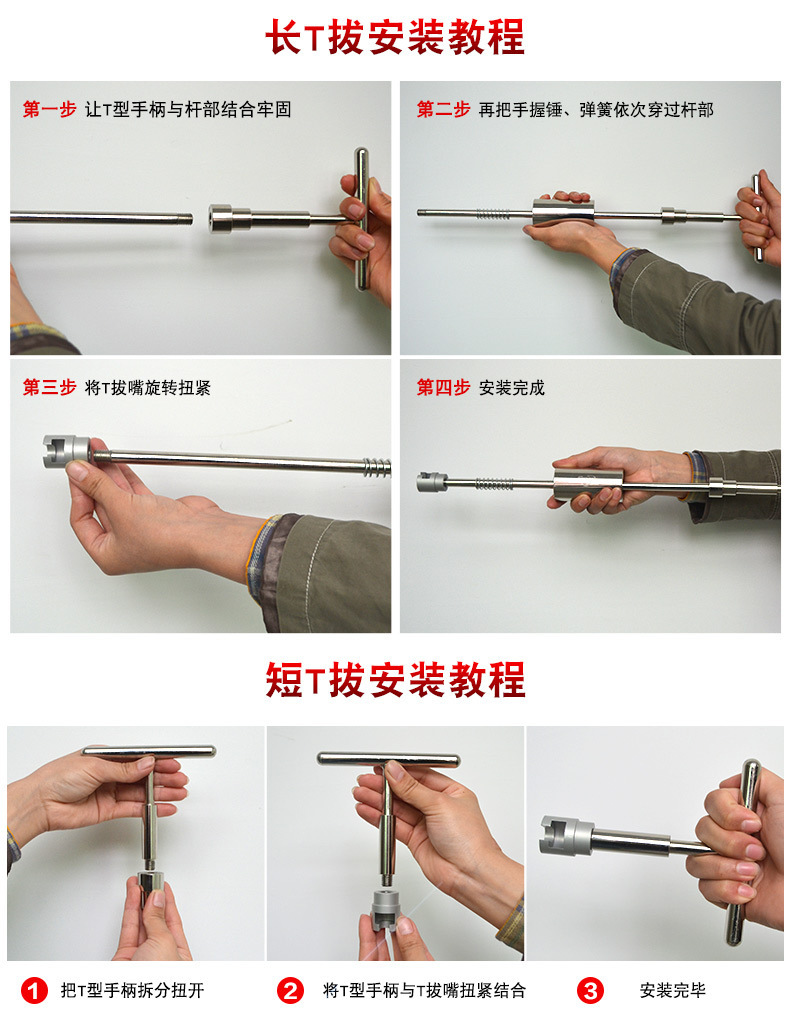 长T拔安装教程

第一步 让T型手柄与杆部结合牢固

第二步 再把手握锤、弹簧依次穿过杆部

第三步 将T拔嘴旋转扭紧

第四步 安装完成

短T拔安装教程

1 把T型手柄拆分扭开

2 将T型手柄与T拔嘴扭紧结合

3 安装完毕