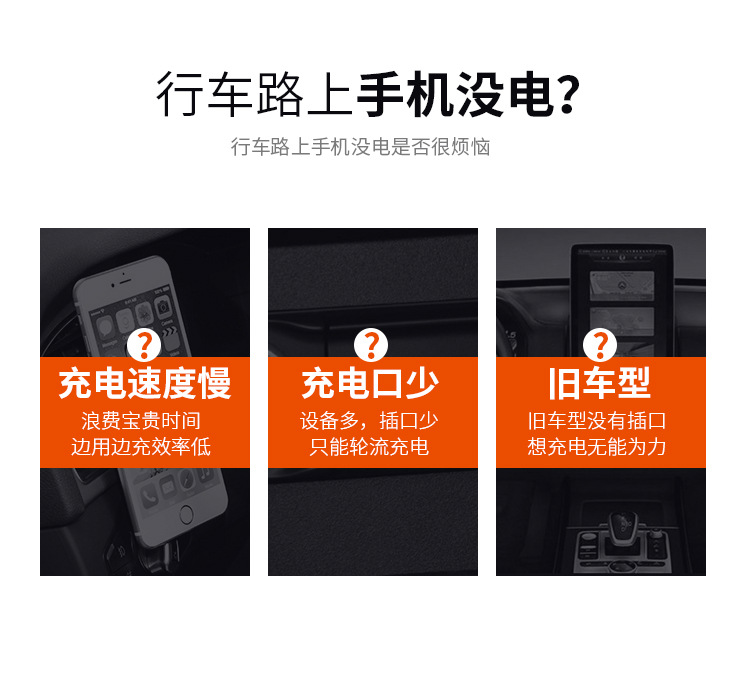 行车路上手机没电?

行车路上手机没电是否很烦恼

?
充电速度慢
浪费宝贵时间
边用边充效率低

?
充电口少
设备多，插口少
只能轮流充电

?
旧车型
旧车型没有插口
想充电无能为力