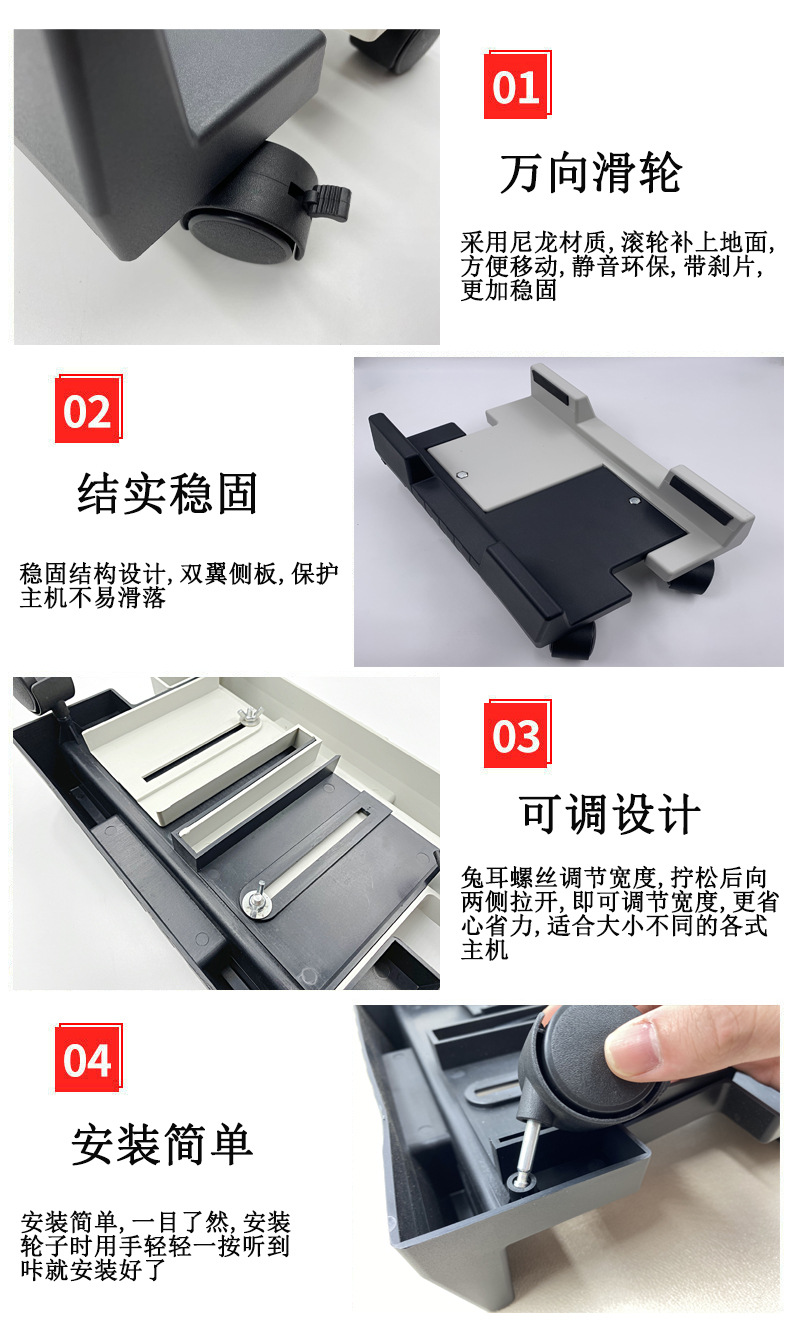 01

万向滑轮

采用尼龙材质，滚轮补上地面，方便移动，静音环保，带刹片，更加稳固

02

结实稳固

稳固结构设计，双翼侧板，保护主机不易滑落

03

可调设计

兔耳螺丝调节宽度，拧松后向两侧拉开，即可调节宽度，更省心省力，适合大小不同的各式主机

04

安装简单

安装简单，一目了然，安装轮子时用手轻轻一按听到咔就安装好了