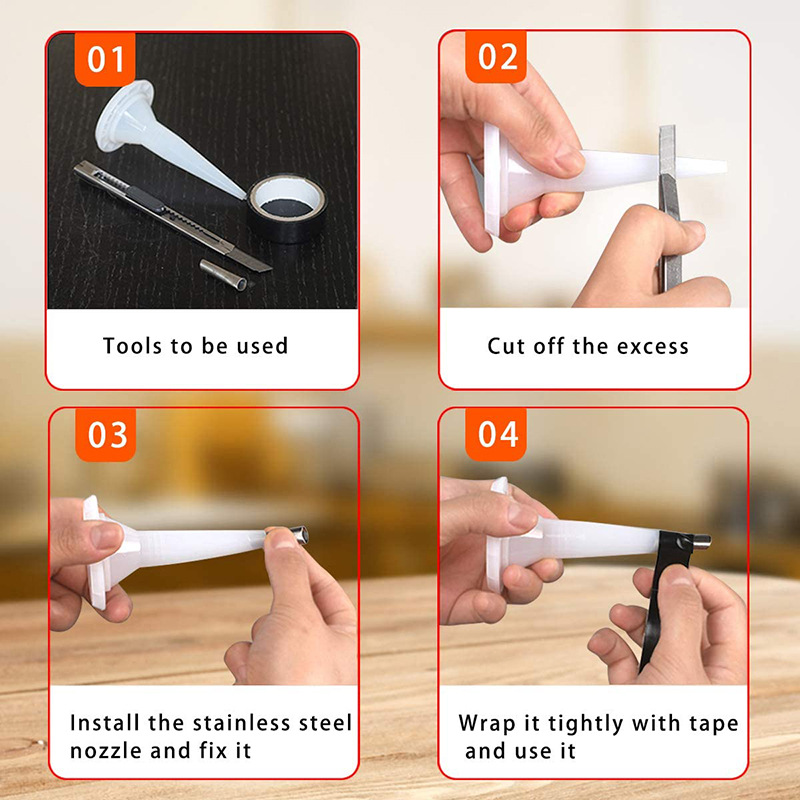 01

Tools to be used

02

Cut off the excess

03

Install the stainless steel nozzle and fix it

04

Wrap it tightly with tape and use it