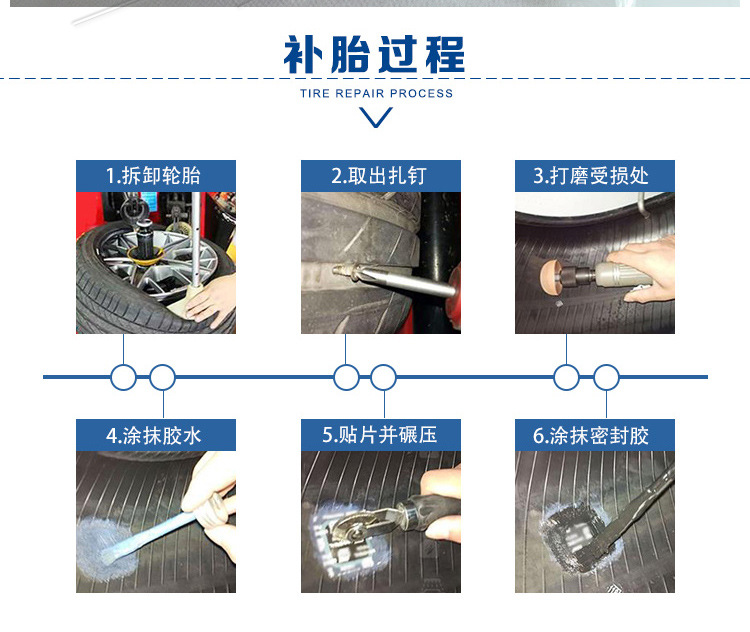 补胎过程

TIRE REPAIR PROCESS

1.拆卸轮胎

2.取出扎钉

3.打磨受损处

4.涂抹胶水

5.贴片并碾压

6.涂抹密封胶