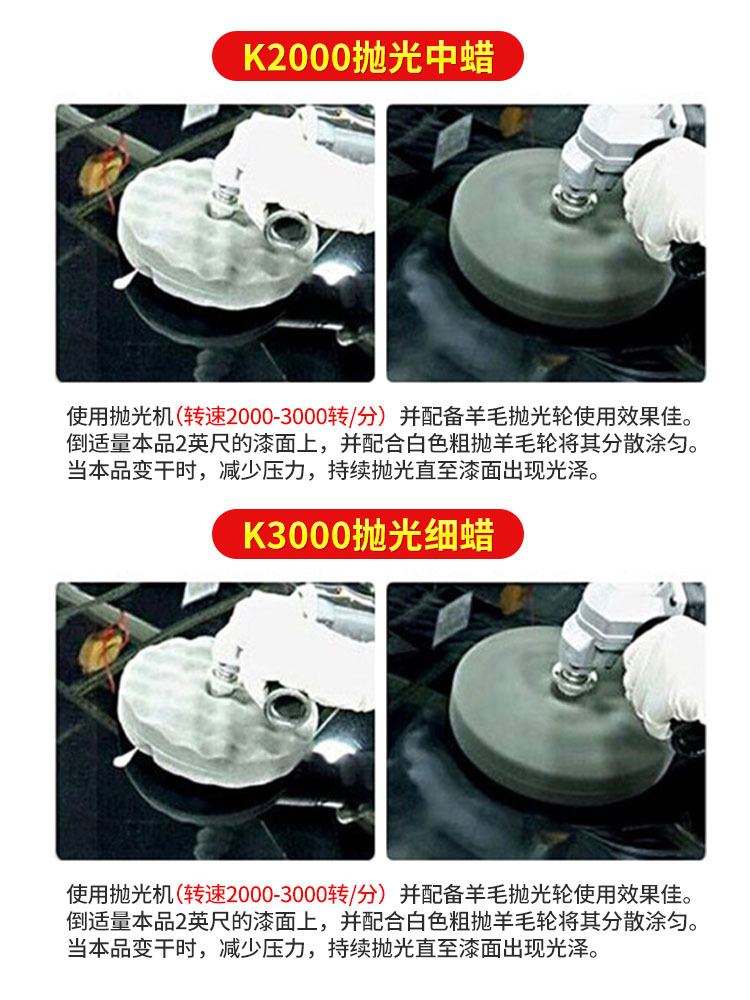 K2000抛光中蜡

使用抛光机（转速2000-3000转/分）并配备羊毛抛光轮使用效果佳。倒适量本品2英尺的漆面上，并配合白色粗抛羊毛轮将其分散涂匀。当本品变干时，减少压力，持续抛光直至漆面出现光泽。

K3000抛光细蜡

使用抛光机（转速2000-3000转/分）并配备羊毛抛光轮使用效果佳。倒适量本品2英尺的漆面上，并配合白色粗抛羊毛轮将其分散涂匀。当本品变干时，减少压力，持续抛光直至漆面出现光泽。