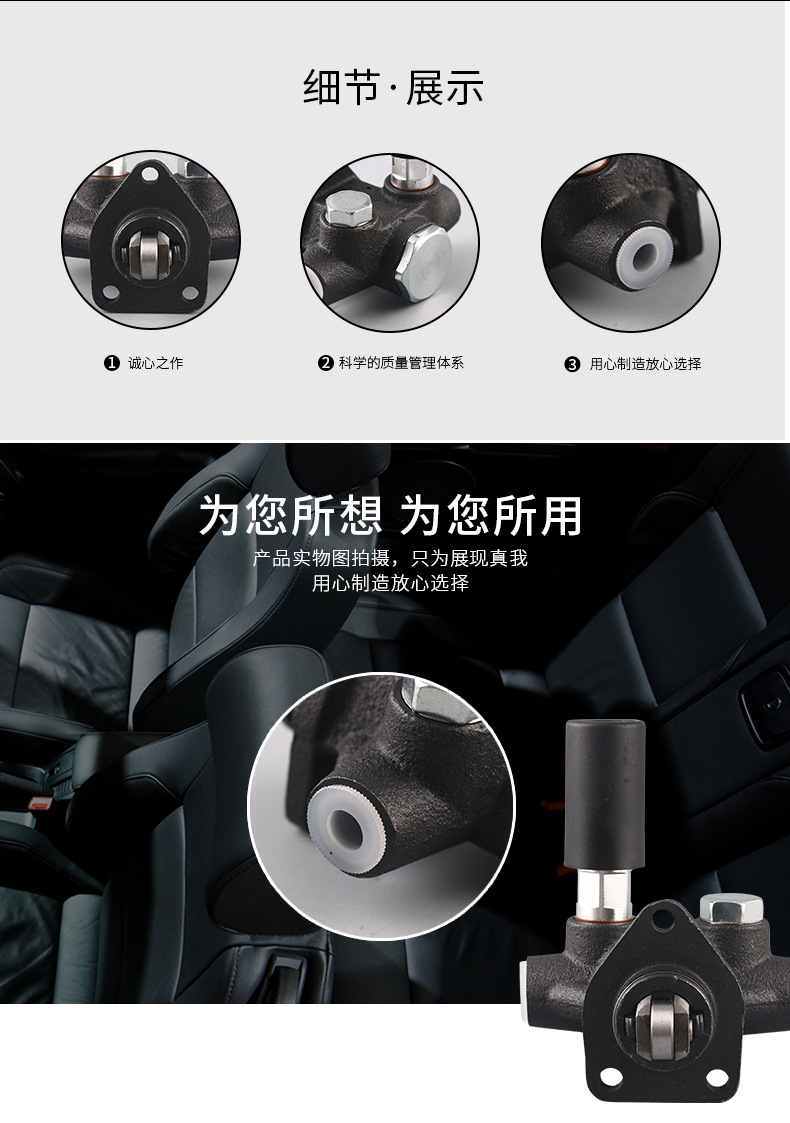 细节·展示

❶ 诚心之作

❷ 科学的质量管理体系

❸ 用心制造放心选择

为您所想 为您所用

产品实物图拍摄，只为展现真我
用心制造放心选择